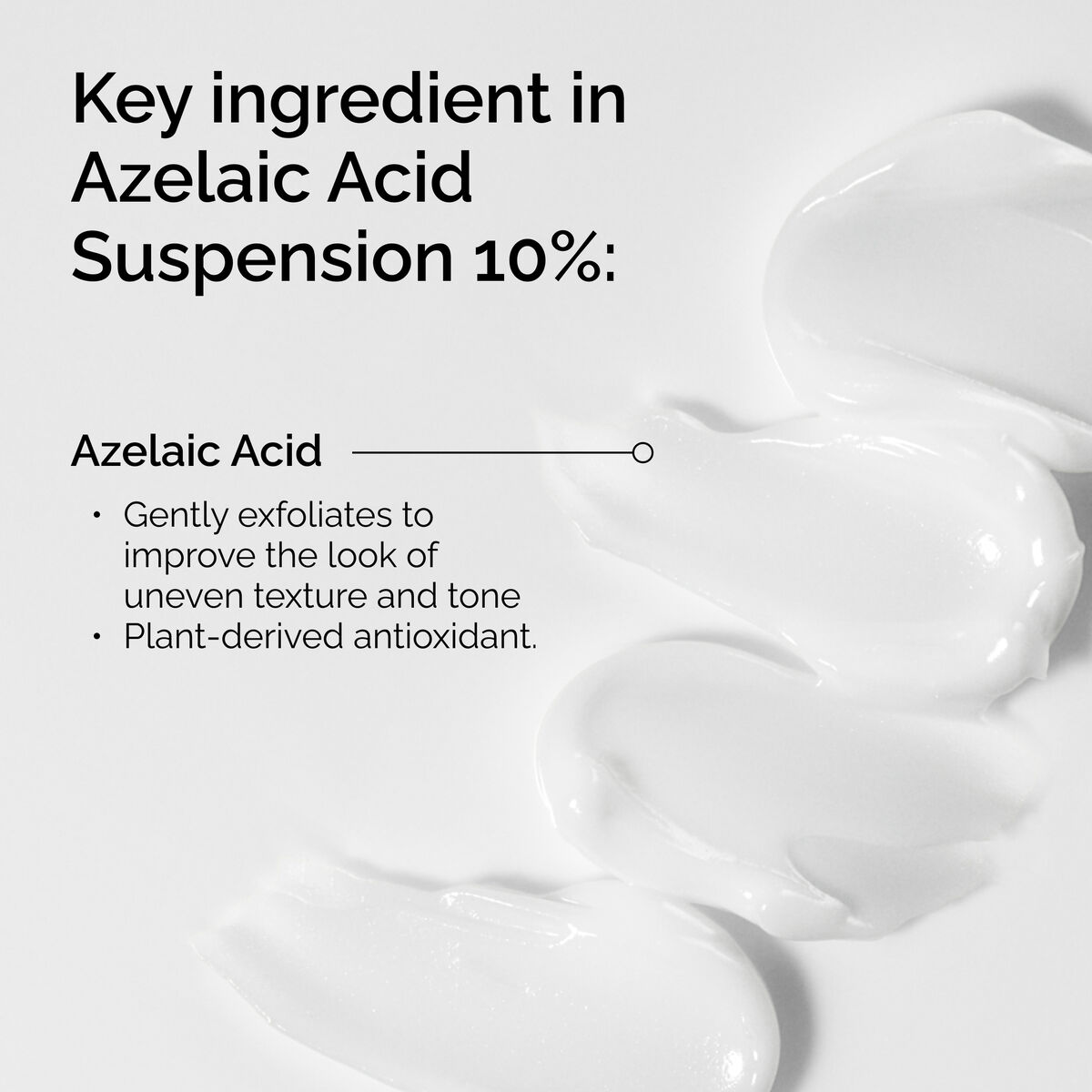 Key ingredient in Azelaic Acid Suspension 10%:

Azelaic Acid

• Gently exfoliates to improve the look of uneven texture and tone
• Plant-derived antioxidant.