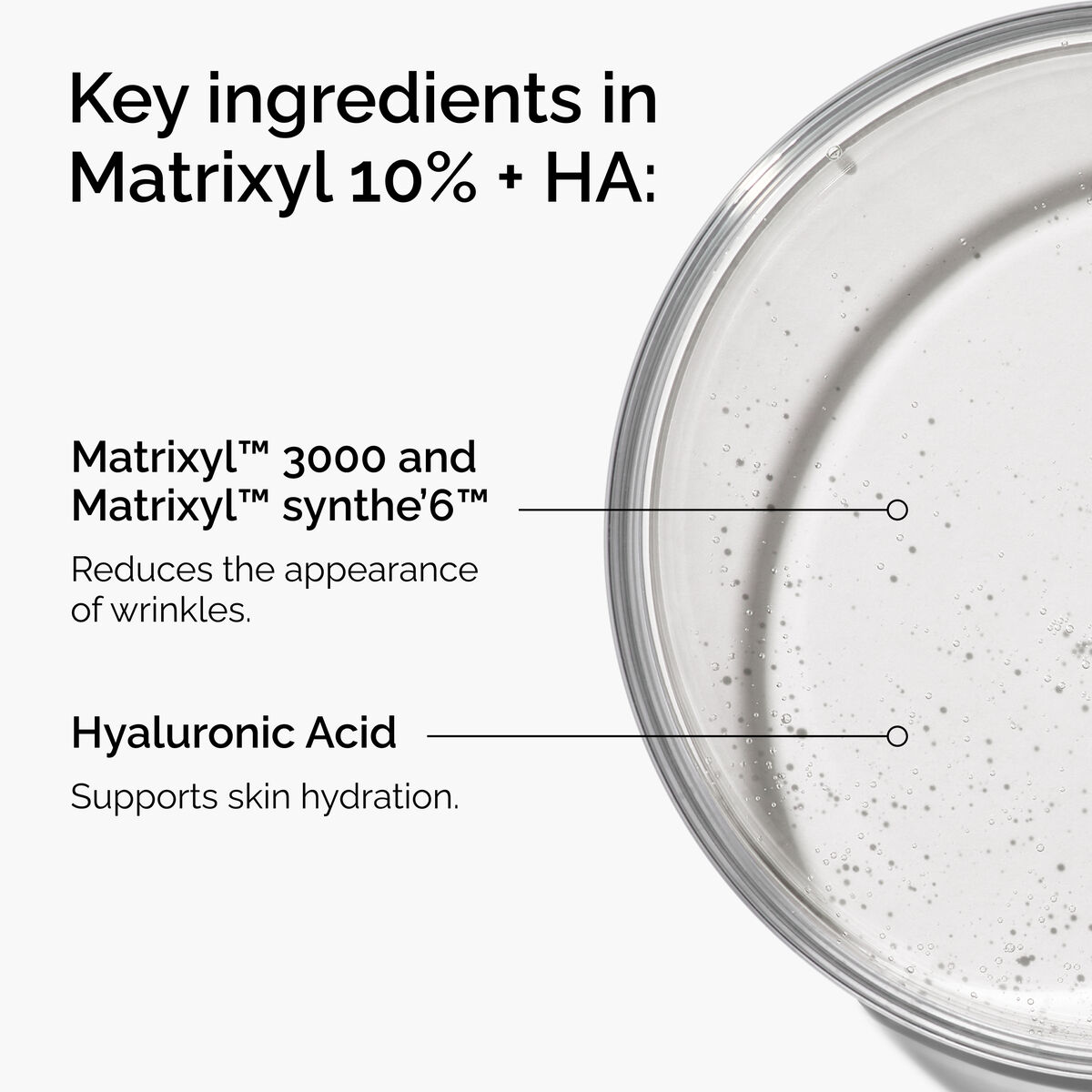 Key ingredients in Matrixyl 10% + HA:

Matrixyl™ 3000 and Matrixyl™ synthe'6™

Reduces the appearance of wrinkles.

Hyaluronic Acid

Supports skin hydration.