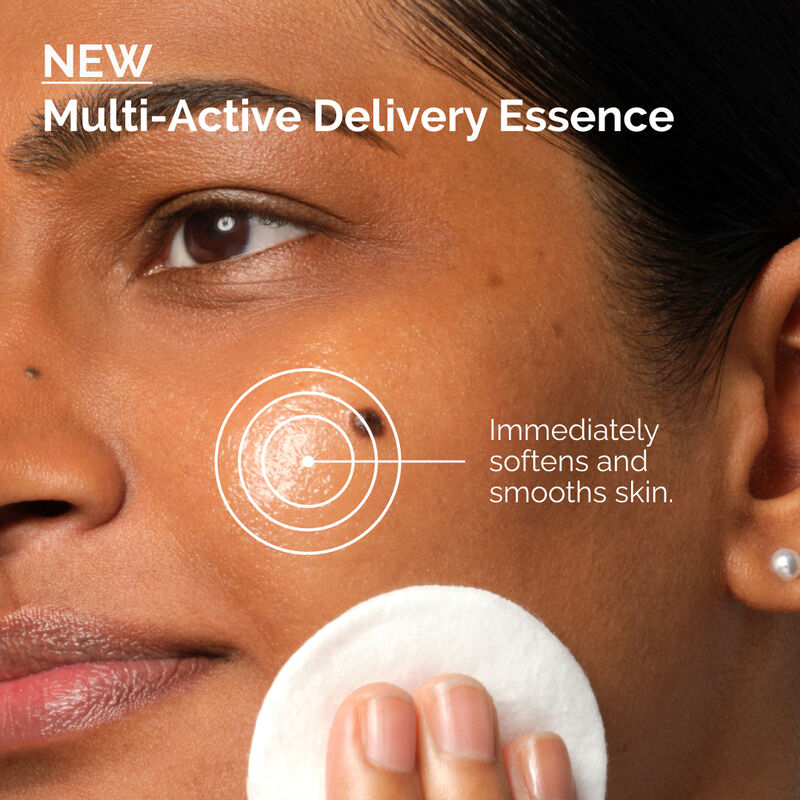 NEW
Multi-Active Delivery Essence

Immediately softens and smooths skin.