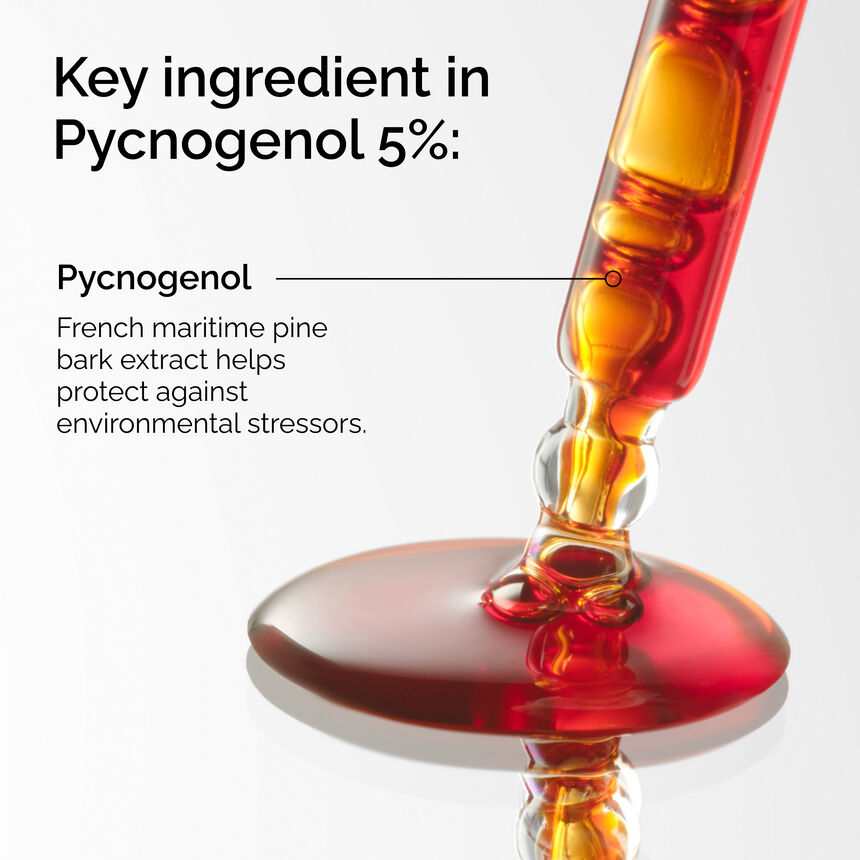 Key ingredient in Pycnogenol 5%:

Pycnogenol

French maritime pine bark extract helps protect against environmental stressors.