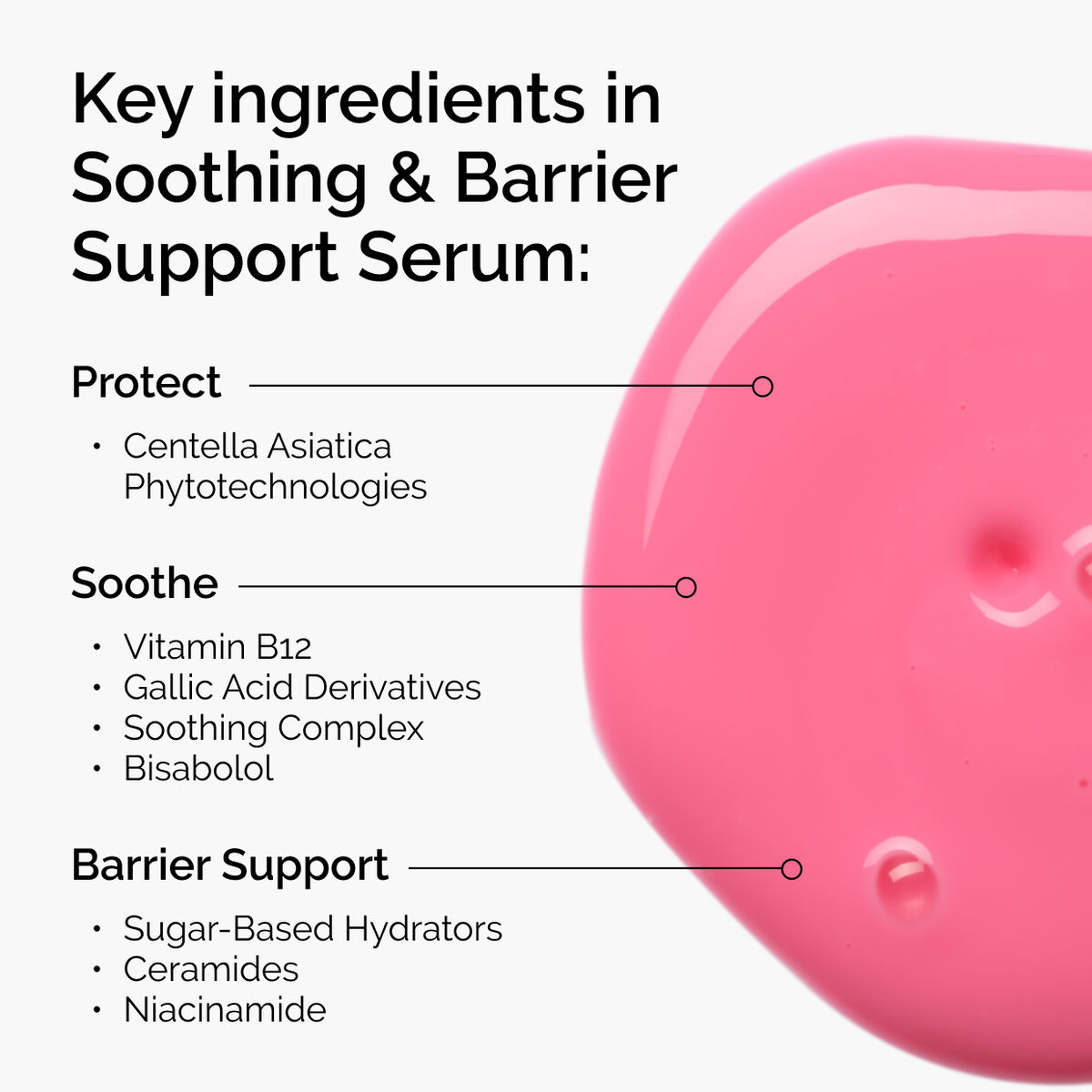 Key ingredients in Soothing & Barrier Support Serum:

Protect

• Centella Asiatica Phytotechnologies

Soothe

• Vitamin B12
• Gallic Acid Derivatives
• Soothing Complex
• Bisabolol

Barrier Support

• Sugar-Based Hydrators
• Ceramides
• Niacinamide