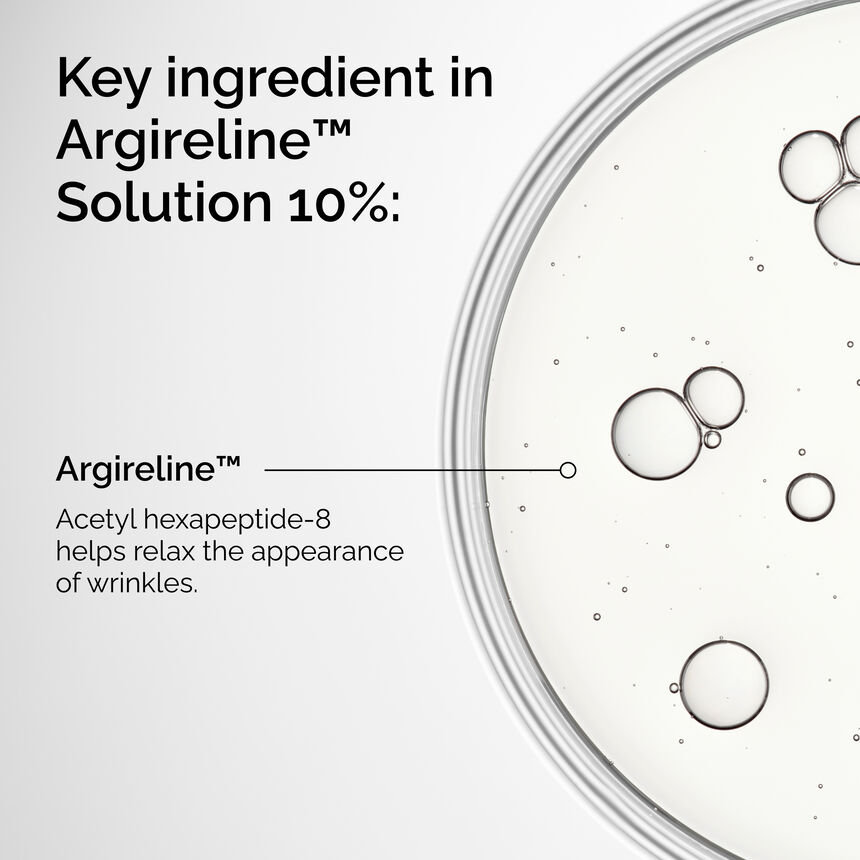 Key ingredient in Argireline™ Solution 10%:

Argireline™

Acetyl hexapeptide-8 helps relax the appearance of wrinkles.