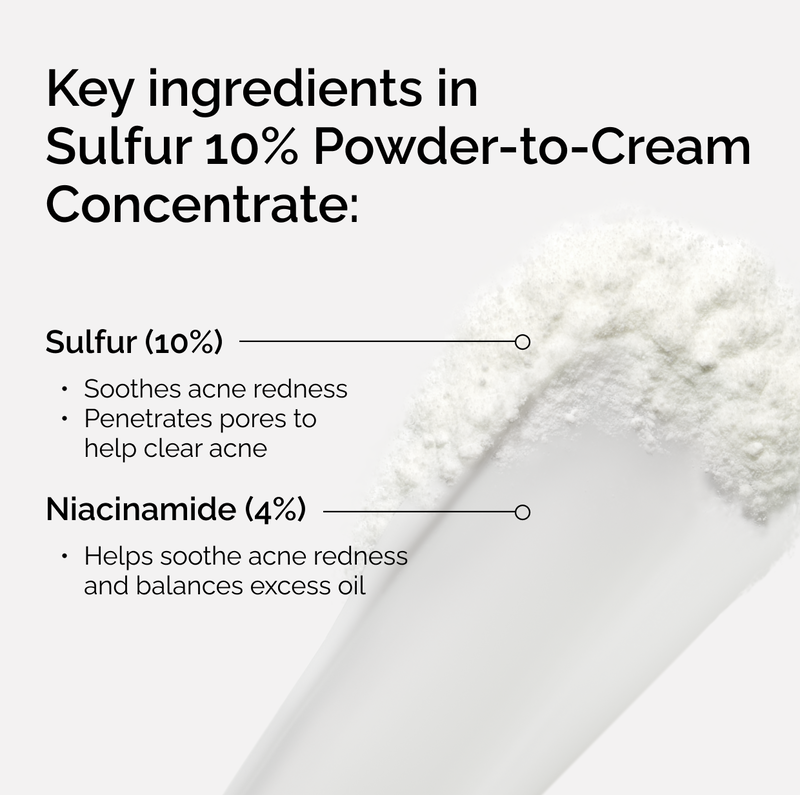 Key ingredients in Sulfur 10% Powder-to-Cream Concentrate:

Sulfur (10%)

• Soothes acne redness
• Penetrates pores to help clear acne

Niacinamide (4%)

• Helps soothe acne redness and balances excess oil